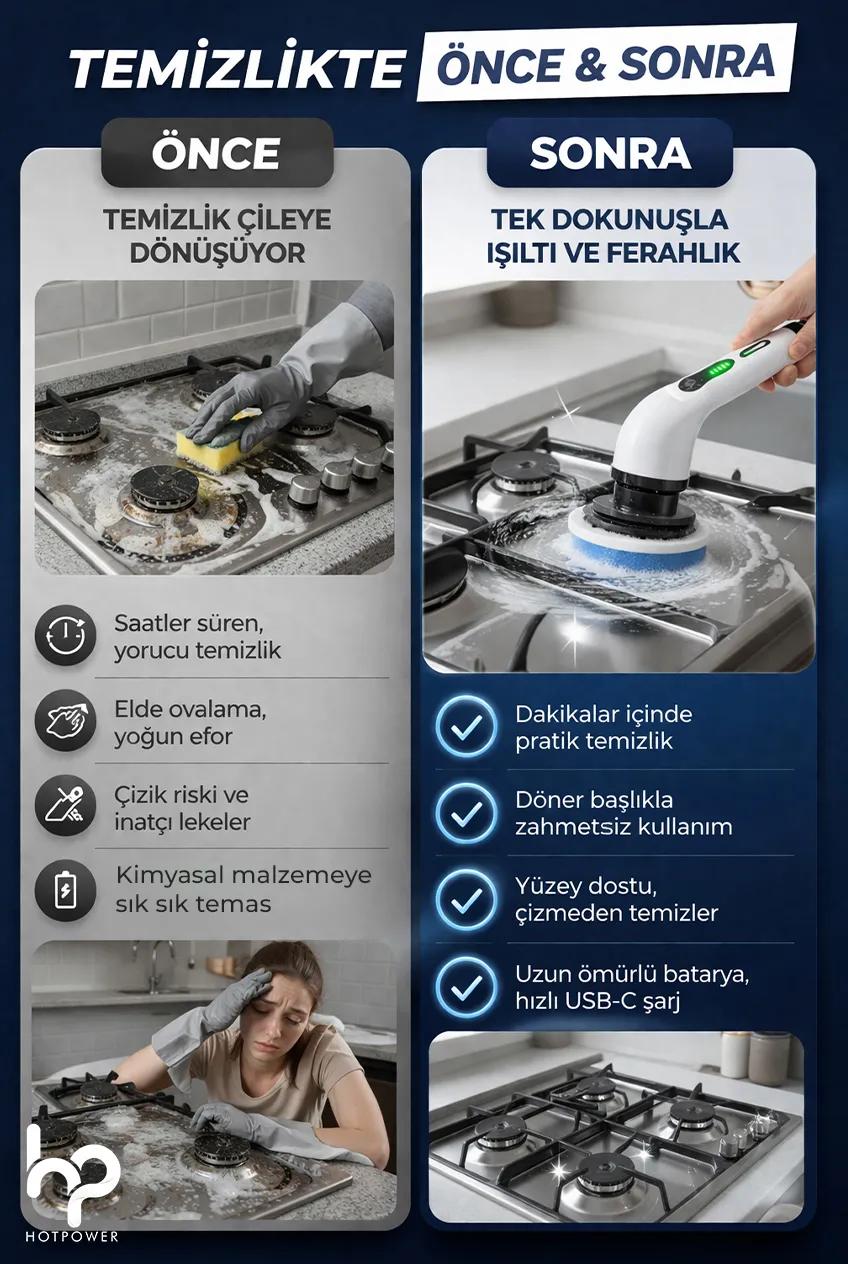 TEMİZLİKTE ÖNCE & SONRA

ÖNCE

TEMİZLİK ÇİLEYE DÖNÜŞÜYOR

Saatler süren, yorucu temizlik

Elde ovalama, yoğun efor

Çizik riski ve inatçı lekeler

Kimyasal malzemeye sık sık temas

SONRA

TEK DOKUNUŞLA IŞILTI VE FERAHLIK

Dakikalar içinde pratik temizlik

Döner başlıkla zahmetsiz kullanım

Yüzey dostu, çizmeden temizler

Uzun ömürlü batarya, hızlı USB-C şarj

hp
HOTPOWER